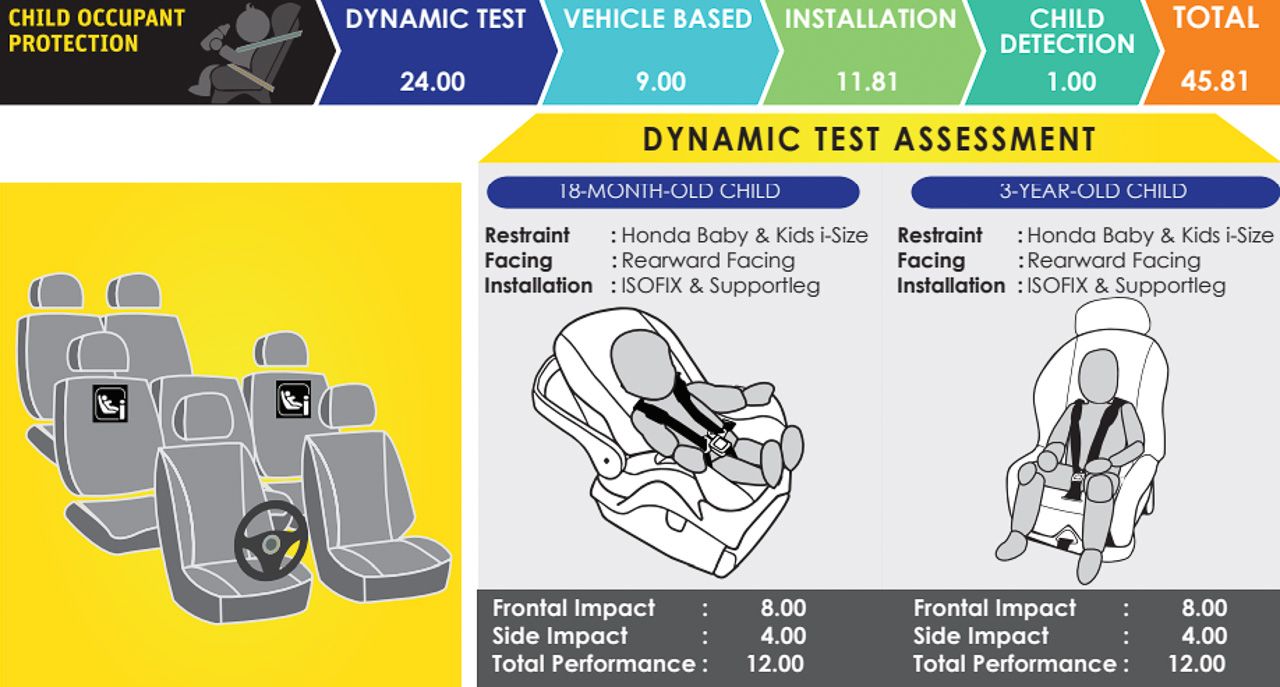 CHILD OCCUPANT PROTECTION

DYNAMIC TEST
24.00

VEHICLE BASED
9.00

INSTALLATION
11.81

CHILD DETECTION
1.00

TOTAL
45.81

DYNAMIC TEST ASSESSMENT

18-MONTH-OLD CHILD

Restraint : Honda Baby & Kids i-Size
Facing : Rearward Facing
Installation : ISOFIX & Supportleg

Frontal Impact : 8.00
Side Impact : 4.00
Total Performance : 12.00

3-YEAR-OLD CHILD

Restraint : Honda Baby & Kids i-Size
Facing : Rearward Facing
Installation : ISOFIX & Supportleg

Frontal Impact : 8.00
Side Impact : 4.00
Total Performance : 12.00