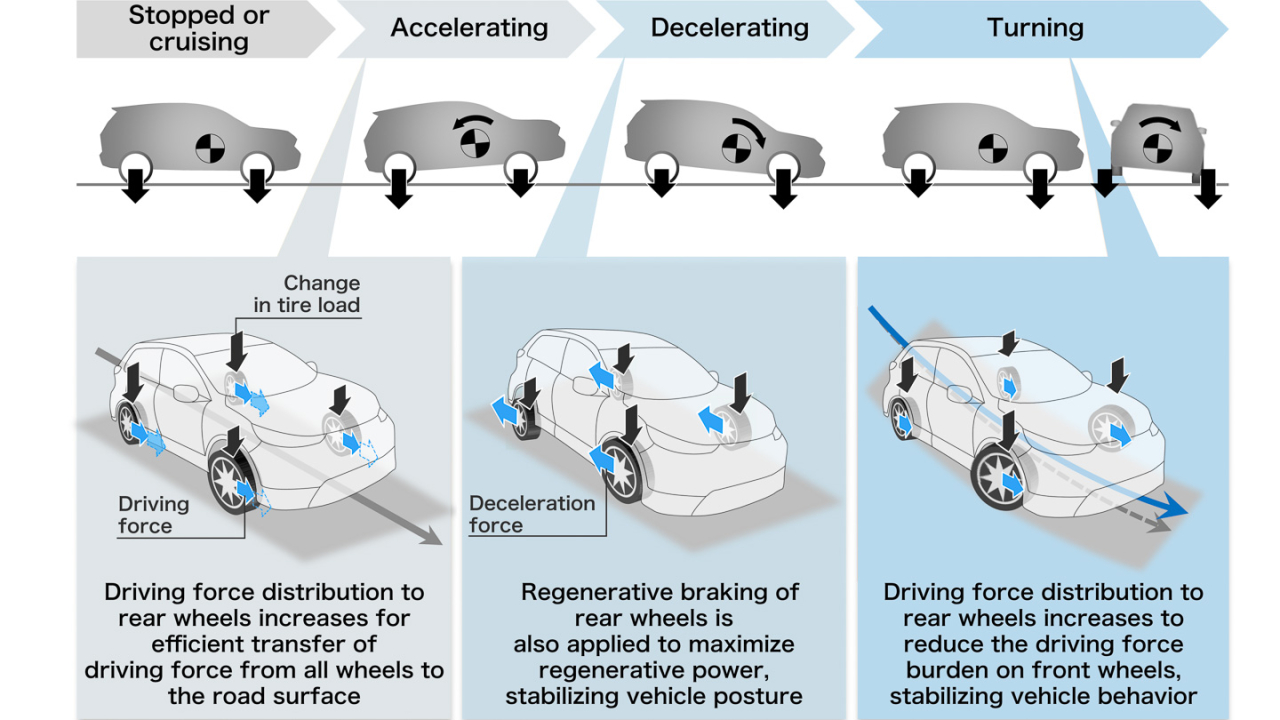 Stopped or cruising

Accelerating

Decelerating

Turning

Change in tire load

Driving force

Driving force distribution to rear wheels increases for efficient transfer of driving force from all wheels to the road surface

Deceleration force

Regenerative braking of rear wheels is also applied to maximize regenerative power, stabilizing vehicle posture

Driving force distribution to rear wheels increases to reduce the driving force burden on front wheels, stabilizing vehicle behavior