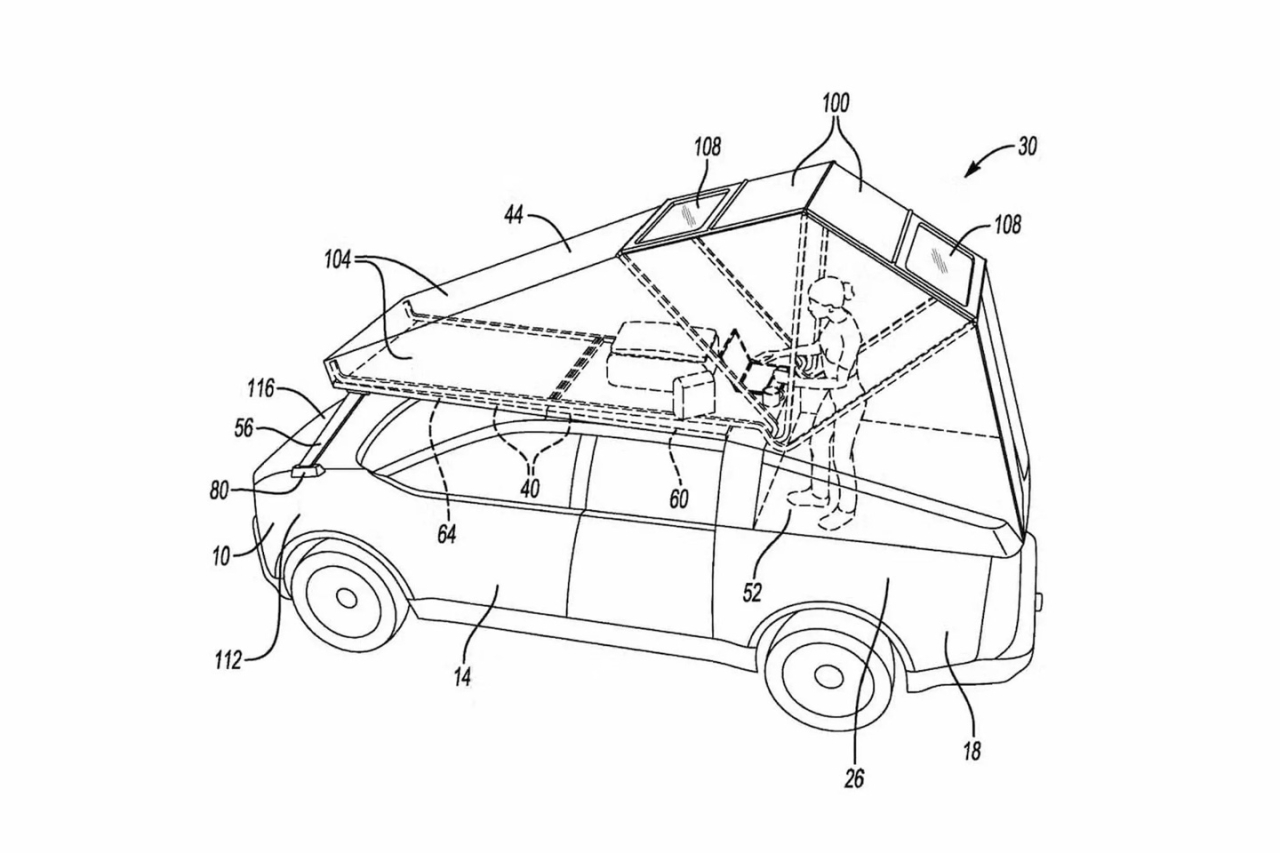 100
108
30
44
108
104
116
56
80
10
112
64
40
60
52
14
26
18